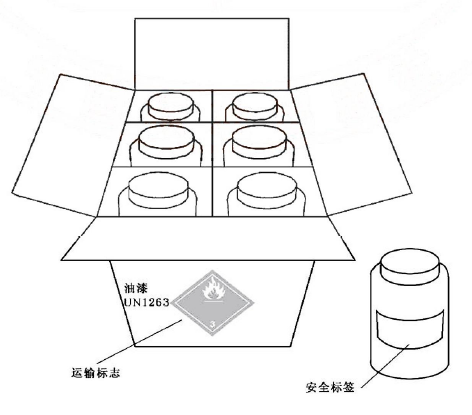 油漆
UN1263

3

运输标志

安全标签