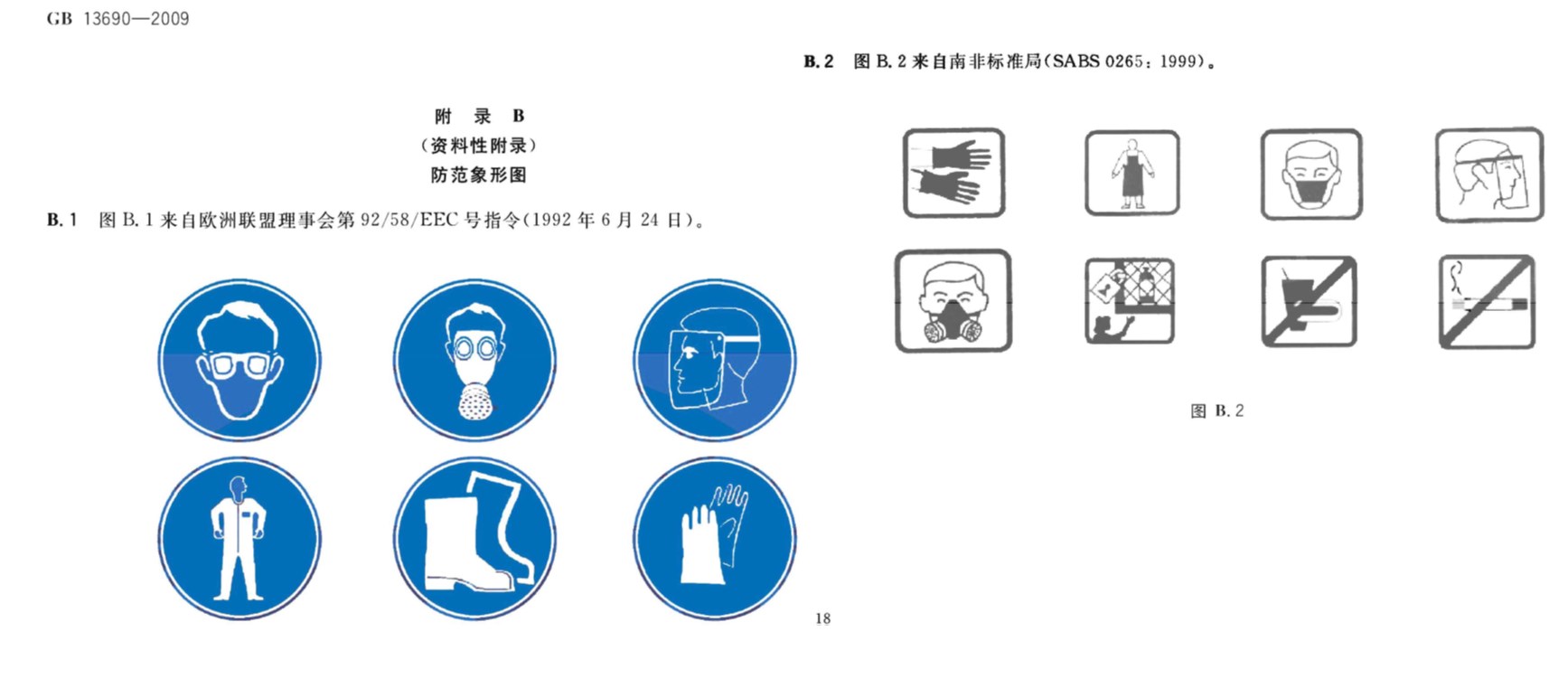 GB 13690—2009

附 录 B
（资料性附录）
防范象形图

B.1 图 B.1 来自欧洲联盟理事会第 92/58/EEC 号指令（1992 年 6 月 24 日）。

18

B.2 图 B.2 来自南非标准局（SABS 0265：1999）。

图 B.2